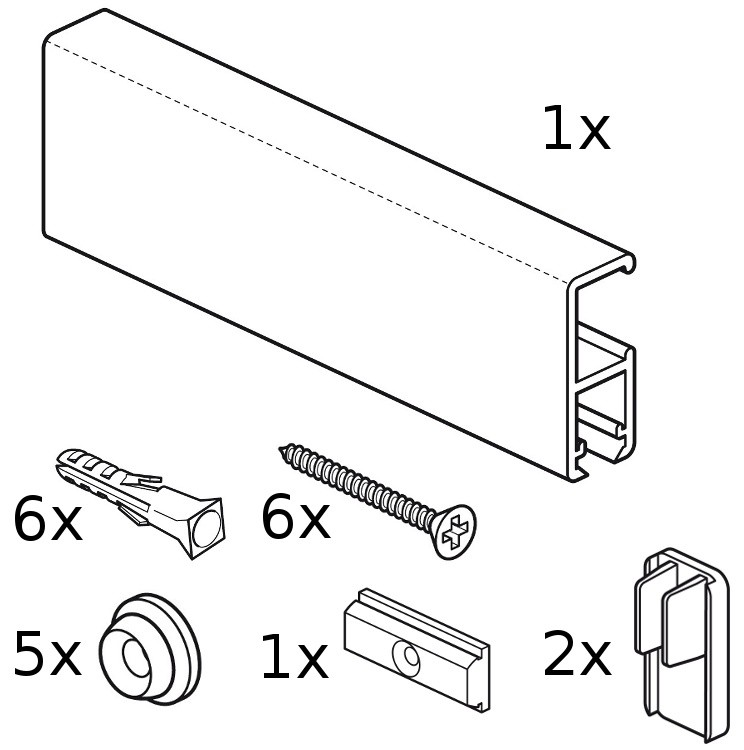 1x

6x

6x

5x

1x

2x